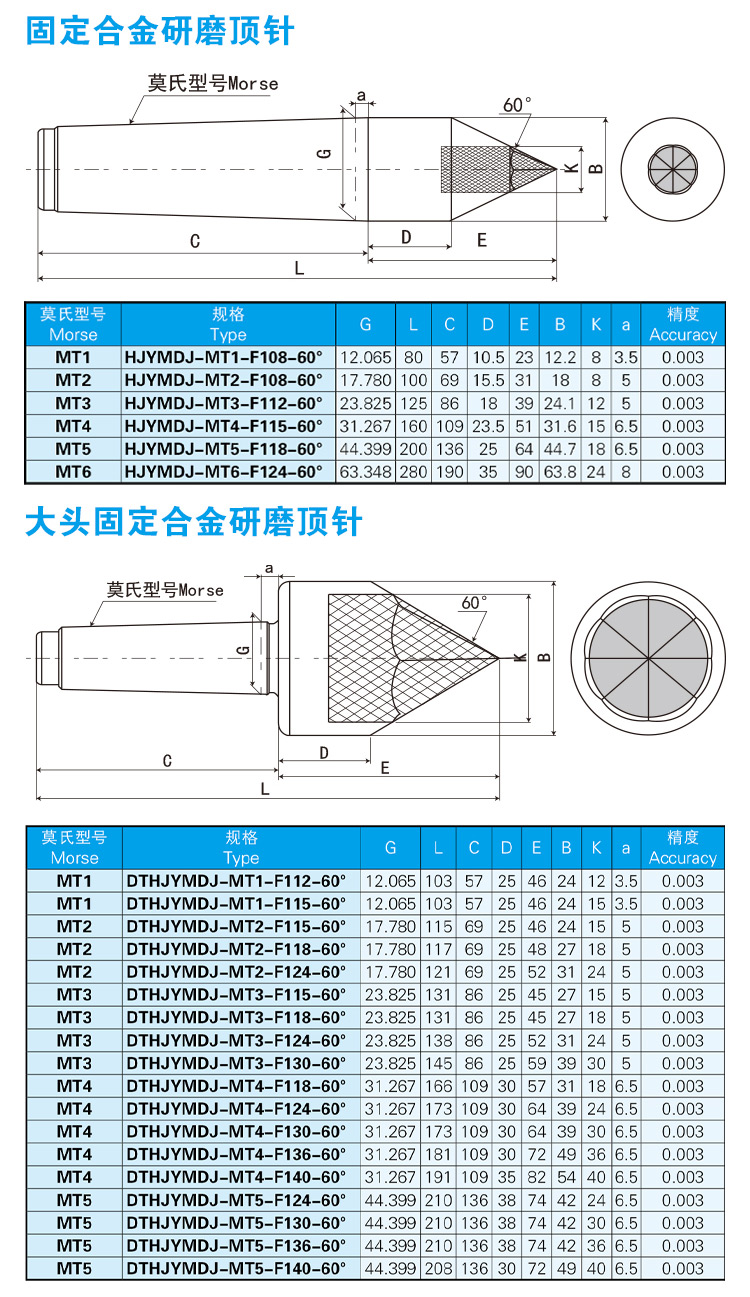 固定合金研磨顶针

莫氏型号Morse
a
60°
G
K
B
C
D
E
L

| 莫氏型号 Morse | 规格 Type | G | L | C | D | E | B | K | a | 精度 Accuracy |
|---|---|---|---|---|---|---|---|---|---|---|
| MT1 | HJYMDJ-MT1-F108-60° | 12.065 | 80 | 57 | 10.5 | 23 | 12.2 | 8 | 3.5 | 0.003 |
| MT2 | HJYMDJ-MT2-F108-60° | 17.780 | 100 | 69 | 15.5 | 31 | 18 | 8 | 5 | 0.003 |
| MT3 | HJYMDJ-MT3-F112-60° | 23.825 | 125 | 86 | 18 | 39 | 24.1 | 12 | 5 | 0.003 |
| MT4 | HJYMDJ-MT4-F115-60° | 31.267 | 160 | 109 | 23.5 | 51 | 31.6 | 15 | 6.5 | 0.003 |
| MT5 | HJYMDJ-MT5-F118-60° | 44.399 | 200 | 136 | 25 | 64 | 44.7 | 18 | 6.5 | 0.003 |
| MT6 | HJYMDJ-MT6-F124-60° | 63.348 | 280 | 190 | 35 | 90 | 63.8 | 24 | 8 | 0.003 |

大头固定合金研磨顶针

莫氏型号Morse
a
60°
G
K
B
C
D
E
L

| 莫氏型号 Morse | 规格 Type | G | L | C | D | E | B | K | a | 精度 Accuracy |
|---|---|---|---|---|---|---|---|---|---|---|
| MT1 | DTHJYMDJ-MT1-F112-60° | 12.065 | 103 | 57 | 25 | 46 | 24 | 12 | 3.5 | 0.003 |
| MT1 | DTHJYMDJ-MT1-F115-60° | 12.065 | 103 | 57 | 25 | 46 | 24 | 15 | 3.5 | 0.003 |
| MT2 | DTHJYMDJ-MT2-F115-60° | 17.780 | 115 | 69 | 25 | 46 | 24 | 15 | 5 | 0.003 |
| MT2 | DTHJYMDJ-MT2-F118-60° | 17.780 | 117 | 69 | 25 | 48 | 27 | 18 | 5 | 0.003 |
| MT2 | DTHJYMDJ-MT2-F124-60° | 17.780 | 121 | 69 | 25 | 52 | 31 | 24 | 5 | 0.003 |
| MT3 | DTHJYMDJ-MT3-F115-60° | 23.825 | 131 | 86 | 25 | 45 | 27 | 15 | 5 | 0.003 |
| MT3 | DTHJYMDJ-MT3-F118-60° | 23.825 | 131 | 86 | 25 | 45 | 27 | 18 | 5 | 0.003 |
| MT3 | DTHJYMDJ-MT3-F124-60° | 23.825 | 138 | 86 | 25 | 52 | 31 | 24 | 5 | 0.003 |
| MT3 | DTHJYMDJ-MT3-F130-60° | 23.825 | 145 | 86 | 25 | 59 | 39 | 30 | 5 | 0.003 |
| MT4 | DTHJYMDJ-MT4-F118-60° | 31.267 | 166 | 109 | 30 | 57 | 31 | 18 | 6.5 | 0.003 |
| MT4 | DTHJYMDJ-MT4-F124-60° | 31.267 | 173 | 109 | 30 | 64 | 39 | 24 | 6.5 | 0.003 |
| MT4 | DTHJYMDJ-MT4-F130-60° | 31.267 | 173 | 109 | 30 | 64 | 39 | 30 | 6.5 | 0.003 |
| MT4 | DTHJYMDJ-MT4-F136-60° | 31.267 | 181 | 109 | 30 | 72 | 49 | 36 | 6.5 | 0.003 |
| MT4 | DTHJYMDJ-MT4-F140-60° | 31.267 | 191 | 109 | 35 | 82 | 54 | 40 | 6.5 | 0.003 |
| MT5 | DTHJYMDJ-MT5-F124-60° | 44.399 | 210 | 136 | 38 | 74 | 42 | 24 | 6.5 | 0.003 |
| MT5 | DTHJYMDJ-MT5-F130-60° | 44.399 | 210 | 136 | 38 | 74 | 42 | 30 | 6.5 | 0.003 |
| MT5 | DTHJYMDJ-MT5-F136-60° | 44.399 | 210 | 136 | 38 | 74 | 42 | 36 | 6.5 | 0.003 |
| MT5 | DTHJYMDJ-MT5-F140-60° | 44.399 | 208 | 136 | 30 | 72 | 49 | 40 | 6.5 | 0.003 |